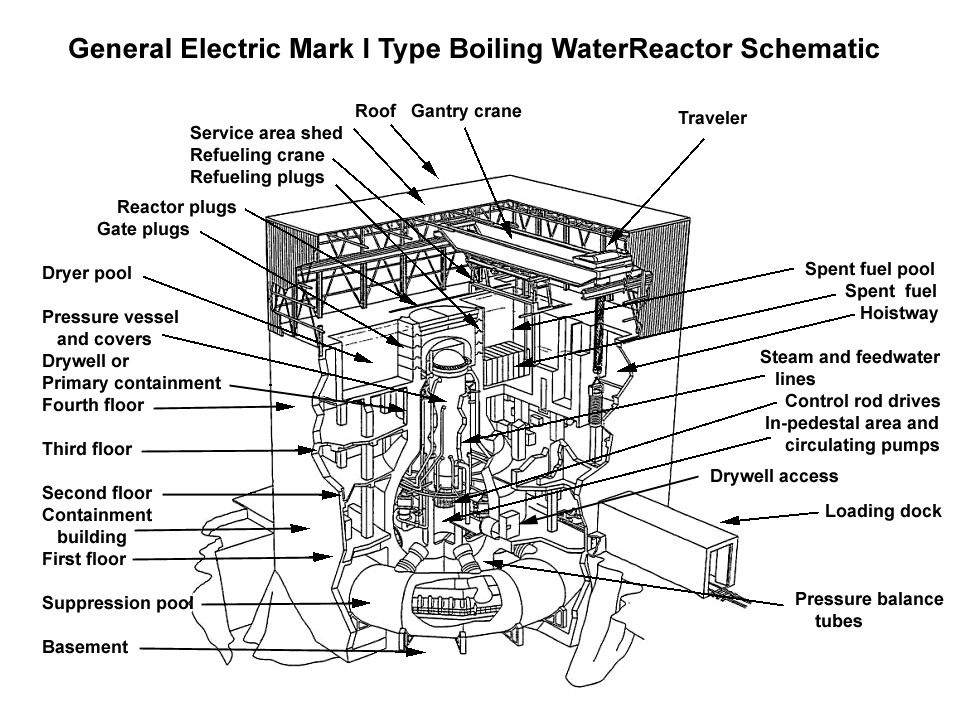 General Electric Mark I Type Boiling WaterReactor Schematic

Roof
Gantry crane
Traveler
Service area shed
Refueling crane
Refueling plugs
Reactor plugs
Gate plugs
Dryer pool
Pressure vessel and covers
Drywell or Primary containment
Fourth floor
Third floor
Second floor
Containment building
First floor
Suppression pool
Basement
Spent fuel pool
Spent fuel
Hoistway
Steam and feedwater lines
Control rod drives
In-pedestal area and circulating pumps
Drywell access
Loading dock
Pressure balance tubes